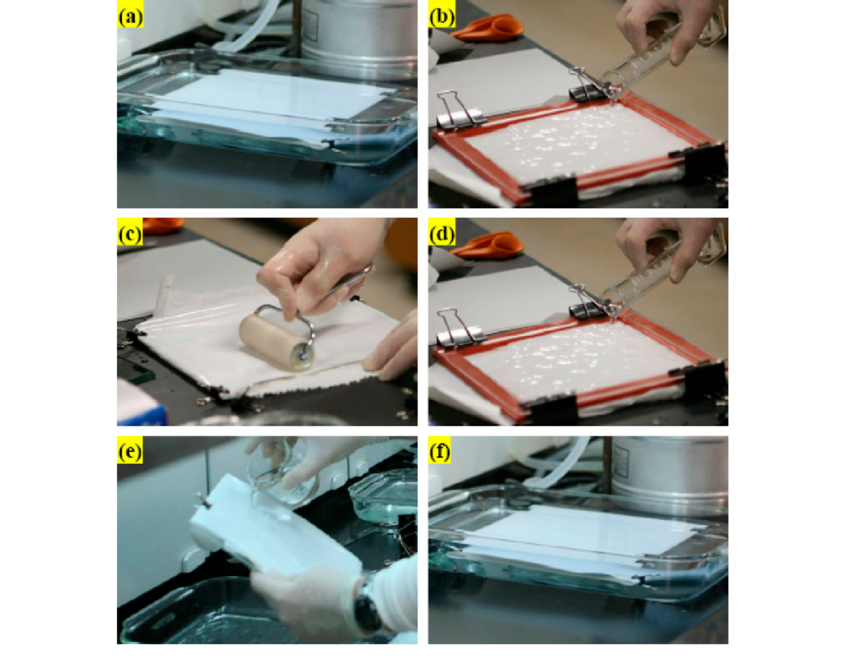 (a)

(b)

(c)

(d)

(e)

(f)